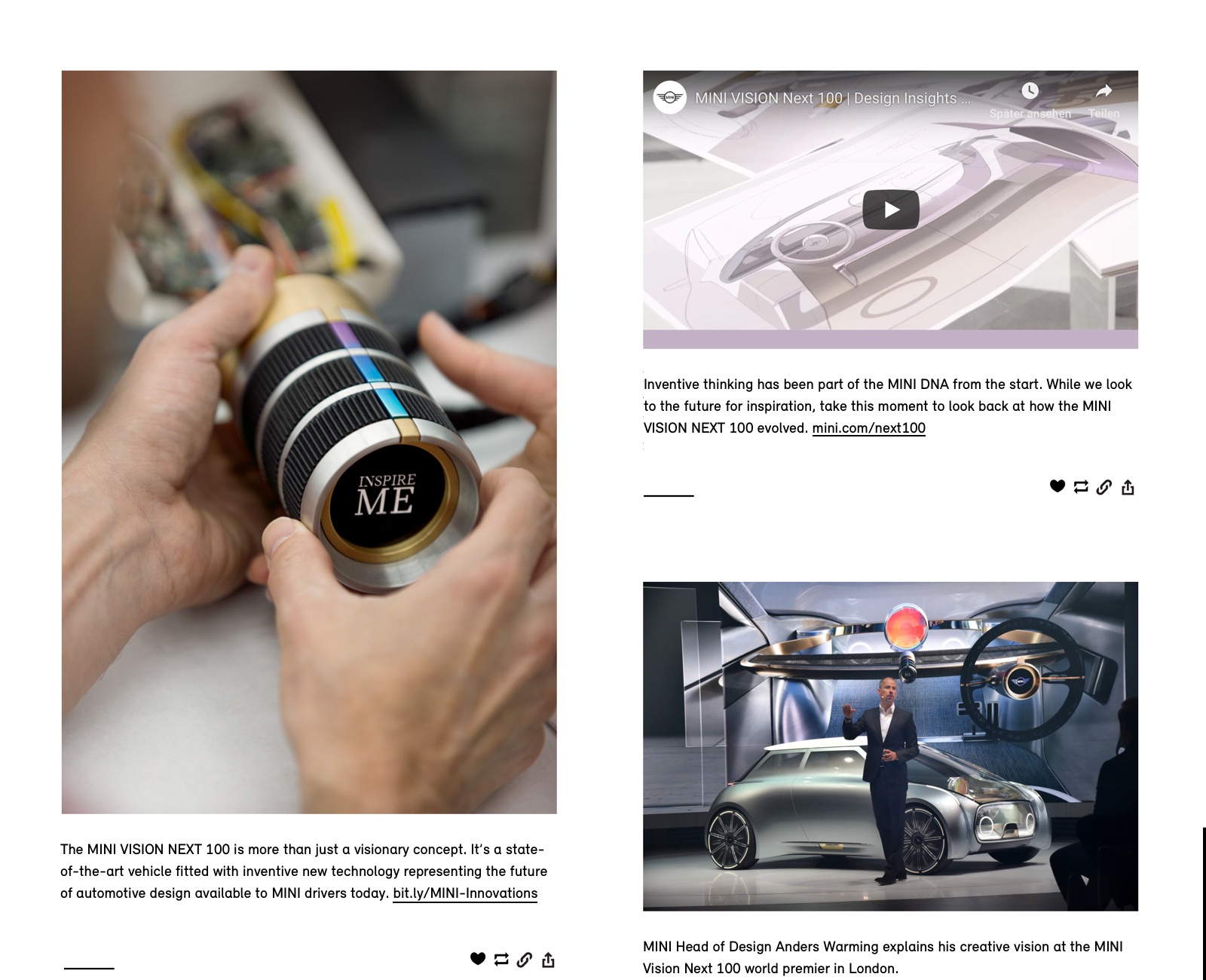 INSPIRE ME

The MINI VISION NEXT 100 is more than just a visionary concept. It's a state-of-the-art vehicle fitted with inventive new technology representing the future of automotive design available to MINI drivers today. bit.ly/MINI-Innovations

MINI

MINI VISION Next 100 | Design Insights ...

Später ansehen

Teilen

Inventive thinking has been part of the MINI DNA from the start. While we look to the future for inspiration, take this moment to look back at how the MINI VISION NEXT 100 evolved. mini.com/next100

MINI Head of Design Anders Warming explains his creative vision at the MINI Vision Next 100 world premier in London.